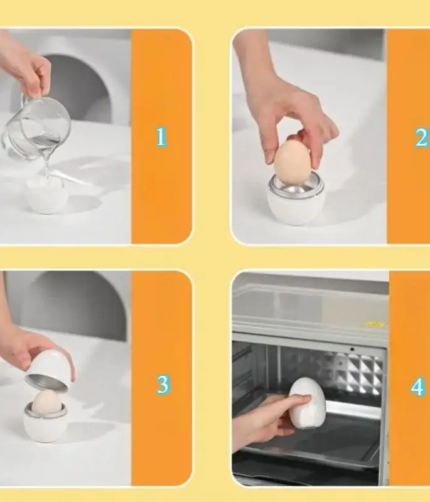 1

2

3

4